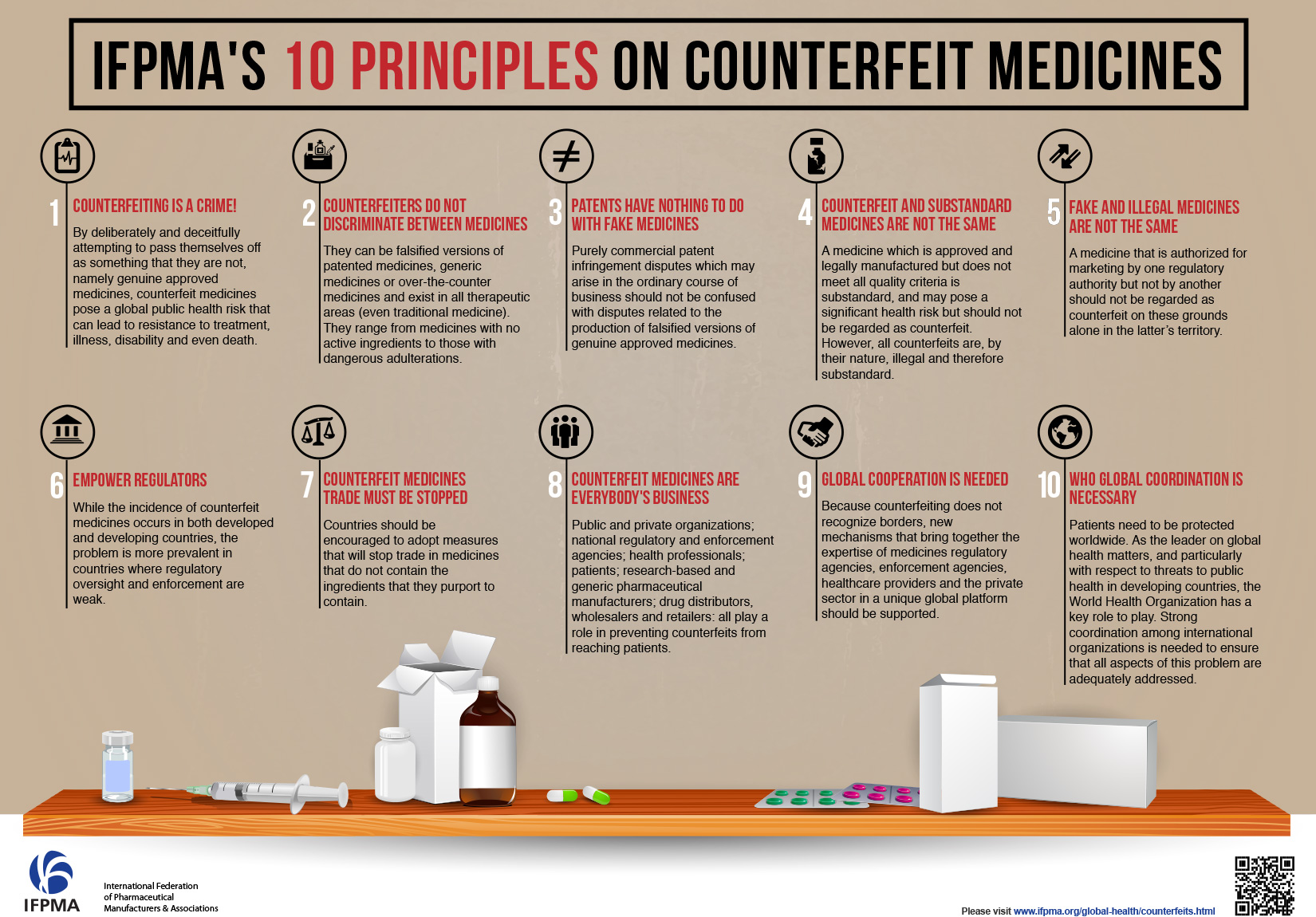 IFPMA'S 10 PRINCIPLES ON COUNTERFEIT MEDICINES

1 COUNTERFEITING IS A CRIME!

By deliberately and deceitfully attempting to pass themselves off as something that they are not, namely genuine approved medicines, counterfeit medicines pose a global public health risk that can lead to resistance to treatment, illness, disability and even death.

2 COUNTERFEITERS DO NOT DISCRIMINATE BETWEEN MEDICINES

They can be falsified versions of patented medicines, generic medicines or over-the-counter medicines and exist in all therapeutic areas (even traditional medicine). They range from medicines with no active ingredients to those with dangerous adulterations.

3 PATENTS HAVE NOTHING TO DO WITH FAKE MEDICINES

Purely commercial patent infringement disputes which may arise in the ordinary course of business should not be confused with disputes related to the production of falsified versions of genuine approved medicines.

4 COUNTERFEIT AND SUBSTANDARD MEDICINES ARE NOT THE SAME

A medicine which is approved and legally manufactured but does not meet all quality criteria is substandard, and may pose a significant health risk but should not be regarded as counterfeit. However, all counterfeits are, by their nature, illegal and therefore substandard.

5 FAKE AND ILLEGAL MEDICINES ARE NOT THE SAME

A medicine that is authorized for marketing by one regulatory authority but not by another should not be regarded as counterfeit on these grounds alone in the latter's territory.

6 EMPOWER REGULATORS

While the incidence of counterfeit medicines occurs in both developed and developing countries, the problem is more prevalent in countries where regulatory oversight and enforcement are weak.

7 COUNTERFEIT MEDICINES TRADE MUST BE STOPPED

Countries should be encouraged to adopt measures that will stop trade in medicines that do not contain the ingredients that they purport to contain.

8 COUNTERFEIT MEDICINES ARE EVERYBODY'S BUSINESS

Public and private organizations; national regulatory and enforcement agencies; health professionals; patients; research-based and generic pharmaceutical manufacturers; drug distributors, wholesalers and retailers: all play a role in preventing counterfeits from reaching patients.

9 GLOBAL COOPERATION IS NEEDED

Because counterfeiting does not recognize borders, new mechanisms that bring together the expertise of medicines regulatory agencies, enforcement agencies, healthcare providers and the private sector in a unique global platform should be supported.

10 WHO GLOBAL COORDINATION IS NECESSARY

Patients need to be protected worldwide. As the leader on global health matters, and particularly with respect to threats to public health in developing countries, the World Health Organization has a key role to play. Strong coordination among international organizations is needed to ensure that all aspects of this problem are adequately addressed.

IFPMA
International Federation of Pharmaceutical Manufacturers & Associations

Please visit www.ifpma.org/global-health/counterfeits.html